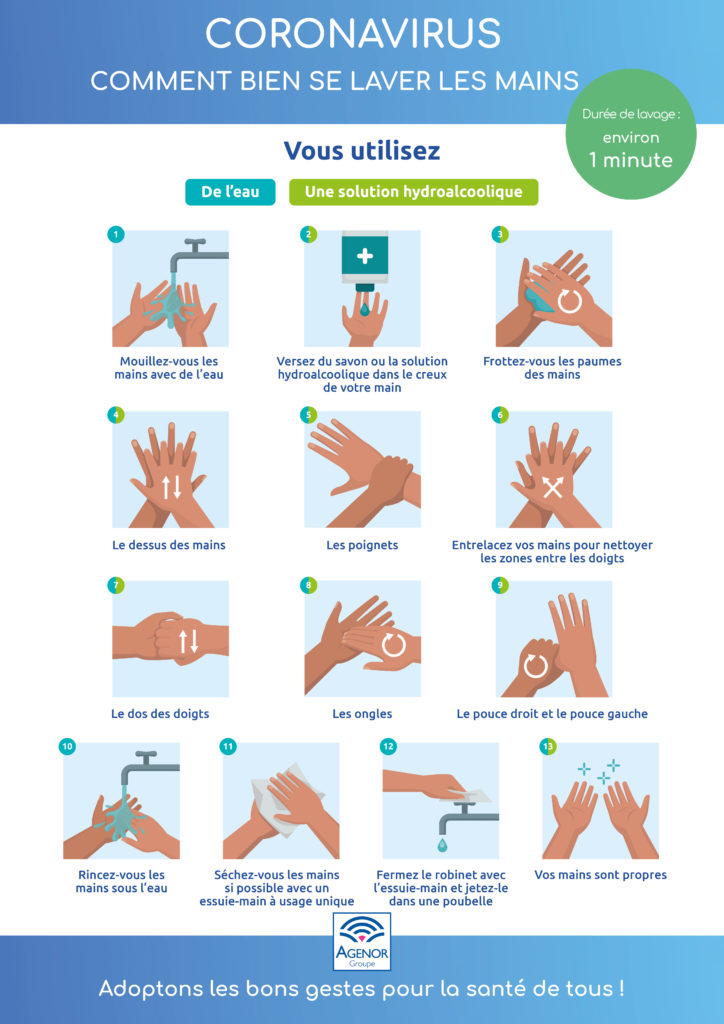 CORONAVIRUS
COMMENT BIEN SE LAVER LES MAINS

Durée de lavage : environ 1 minute

Vous utilisez

De l'eau

Une solution hydroalcoolique

1
Mouillez-vous les mains avec de l'eau

2
Versez du savon ou la solution hydroalcoolique dans le creux de votre main

3
Frottez-vous les paumes des mains

4
Le dessus des mains

5
Les poignets

6
Entrelacez vos mains pour nettoyer les zones entre les doigts

7
Le dos des doigts

8
Les ongles

9
Le pouce droit et le pouce gauche

10
Rincez-vous les mains sous l'eau

11
Séchez-vous les mains si possible avec un essuie-main à usage unique

12
Fermez le robinet avec l'essuie-main et jetez-le dans une poubelle

13
Vos mains sont propres

AGENOR Groupe

Adoptons les bons gestes pour la santé de tous !